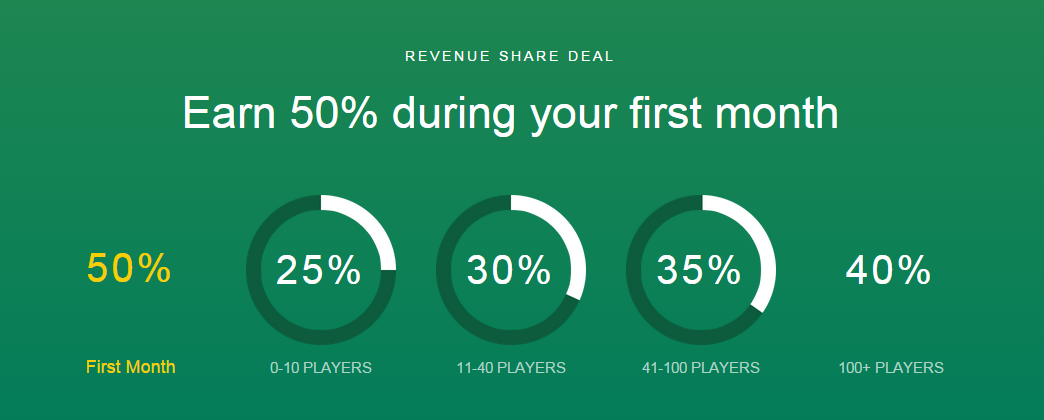 REVENUE SHARE DEAL

Earn 50% during your first month

50%

First Month

25%

0-10 PLAYERS

30%

11-40 PLAYERS

35%

41-100 PLAYERS

40%

100+ PLAYERS