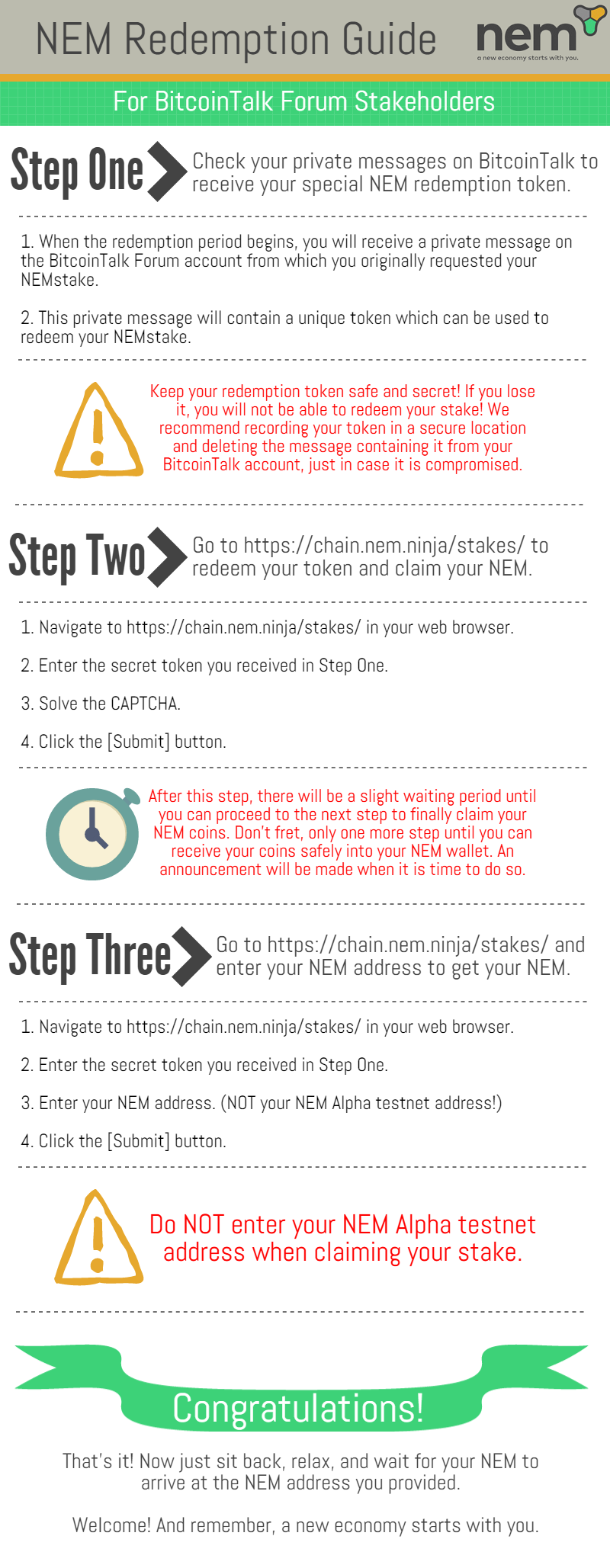 NEM Redemption Guide

nem
a new economy starts with you.

For BitcoinTalk Forum Stakeholders

Step One Check your private messages on BitcoinTalk to receive your special NEM redemption token.

1. When the redemption period begins, you will receive a private message on the BitcoinTalk Forum account from which you originally requested your NEMstake.

2. This private message will contain a unique token which can be used to redeem your NEMstake.

Keep your redemption token safe and secret! If you lose it, you will not be able to redeem your stake! We recommend recording your token in a secure location and deleting the message containing it from your BitcoinTalk account, just in case it is compromised.

Step Two Go to https://chain.nem.ninja/stakes/ to redeem your token and claim your NEM.

1. Navigate to https://chain.nem.ninja/stakes/ in your web browser.

2. Enter the secret token you received in Step One.

3. Solve the CAPTCHA.

4. Click the [Submit] button.

After this step, there will be a slight waiting period until you can proceed to the next step to finally claim your NEM coins. Don't fret, only one more step until you can receive your coins safely into your NEM wallet. An announcement will be made when it is time to do so.

Step Three Go to https://chain.nem.ninja/stakes/ and enter your NEM address to get your NEM.

1. Navigate to https://chain.nem.ninja/stakes/ in your web browser.

2. Enter the secret token you received in Step One.

3. Enter your NEM address. (NOT your NEM Alpha testnet address!)

4. Click the [Submit] button.

Do NOT enter your NEM Alpha testnet address when claiming your stake.

Congratulations!

That's it! Now just sit back, relax, and wait for your NEM to arrive at the NEM address you provided.

Welcome! And remember, a new economy starts with you.