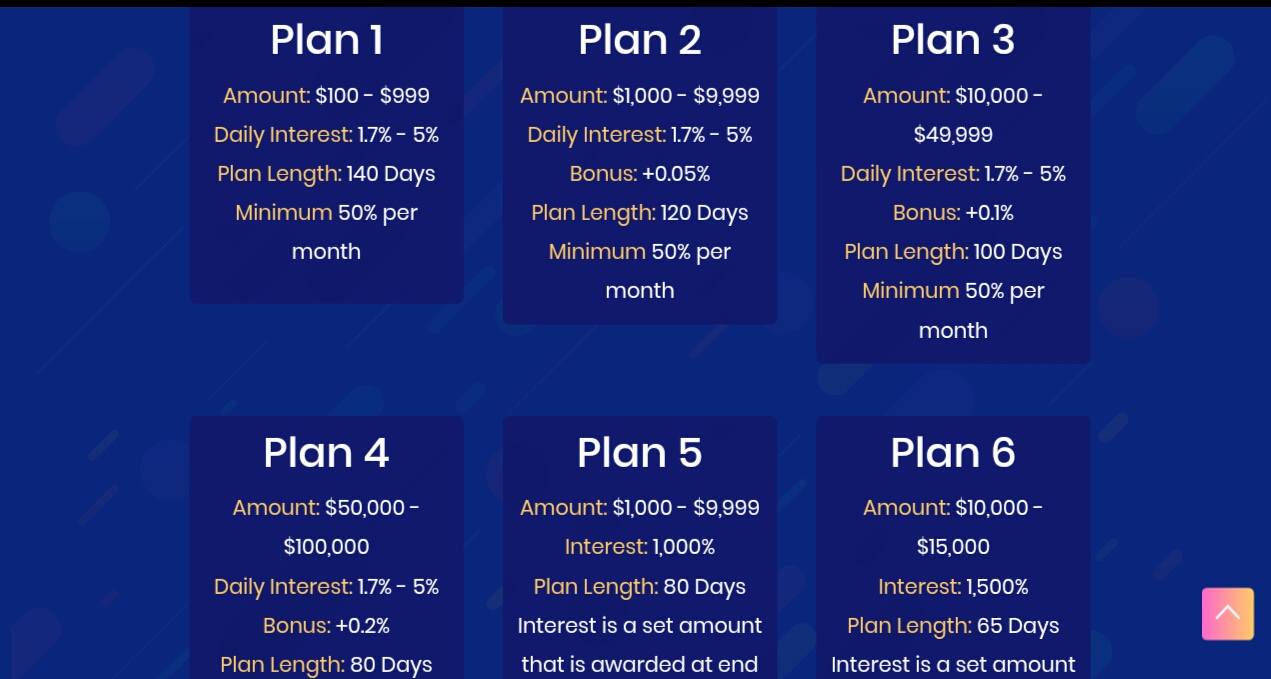 Plan 1

Amount: $100 - $999
Daily Interest: 1.7% - 5%
Plan Length: 140 Days
Minimum 50% per month

Plan 2

Amount: $1,000 - $9,999
Daily Interest: 1.7% - 5%
Bonus: +0.05%
Plan Length: 120 Days
Minimum 50% per month

Plan 3

Amount: $10,000 - $49,999
Daily Interest: 1.7% - 5%
Bonus: +0.1%
Plan Length: 100 Days
Minimum 50% per month

Plan 4

Amount: $50,000 - $100,000
Daily Interest: 1.7% - 5%
Bonus: +0.2%
Plan Length: 80 Days

Plan 5

Amount: $1,000 - $9,999
Interest: 1,000%
Plan Length: 80 Days
Interest is a set amount that is awarded at end

Plan 6

Amount: $10,000 - $15,000
Interest: 1,500%
Plan Length: 65 Days
Interest is a set amount