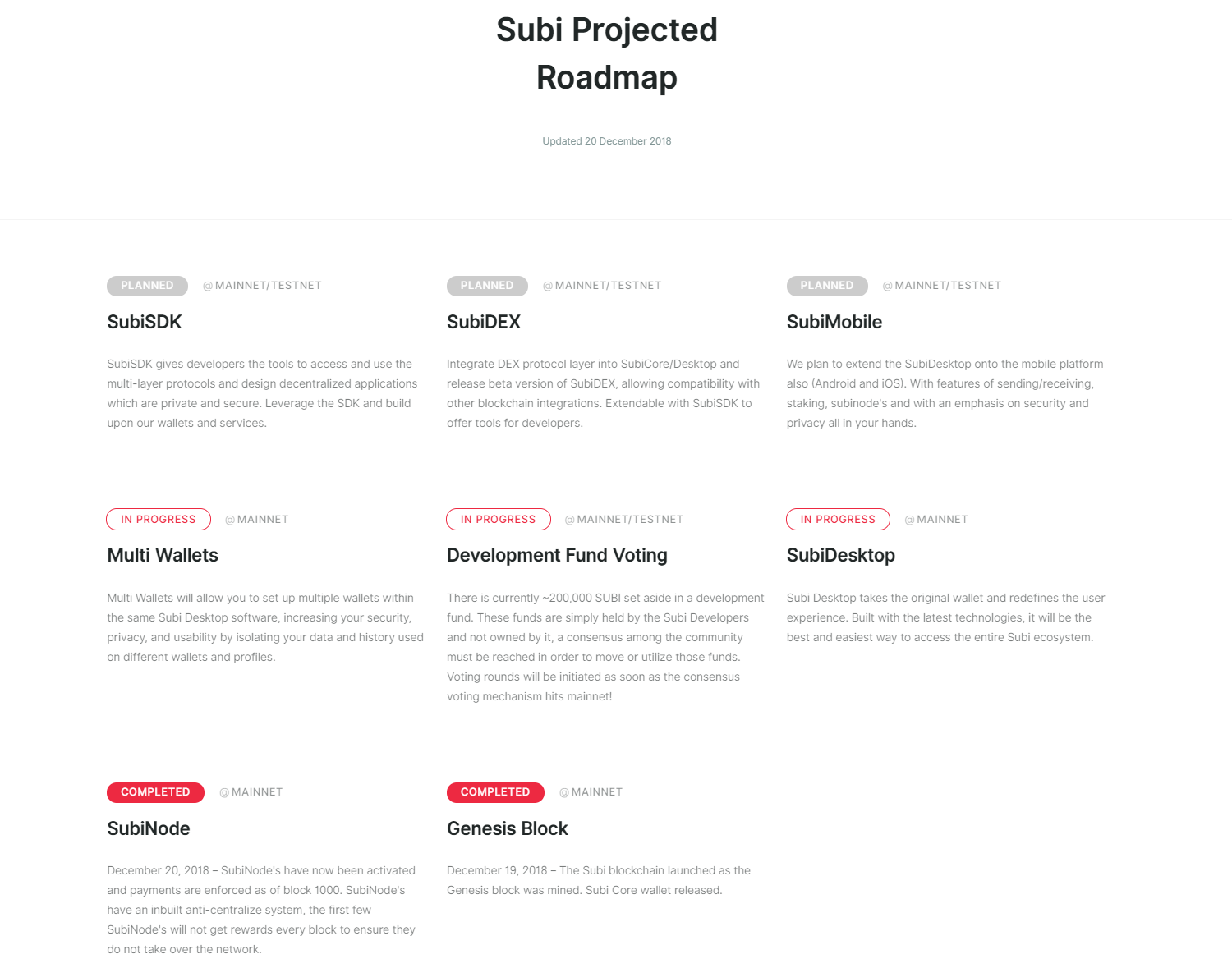 Subi Projected Roadmap

Updated 20 December 2018

PLANNED @MAINNET/TESTNET

SubiSDK

SubiSDK gives developers the tools to access and use the multi-layer protocols and design decentralized applications which are private and secure. Leverage the SDK and build upon our wallets and services.

PLANNED @MAINNET/TESTNET

SubiDEX

Integrate DEX protocol layer into SubiCore/Desktop and release beta version of SubiDEX, allowing compatibility with other blockchain integrations. Extendable with SubiSDK to offer tools for developers.

PLANNED @MAINNET/TESTNET

SubiMobile

We plan to extend the SubiDesktop onto the mobile platform also (Android and iOS). With features of sending/receiving, staking, subinode's and with an emphasis on security and privacy all in your hands.

IN PROGRESS @MAINNET

Multi Wallets

Multi Wallets will allow you to set up multiple wallets within the same Subi Desktop software, increasing your security, privacy, and usability by isolating your data and history used on different wallets and profiles.

IN PROGRESS @MAINNET/TESTNET

Development Fund Voting

There is currently ~200,000 SUBI set aside in a development fund. These funds are simply held by the Subi Developers and not owned by it, a consensus among the community must be reached in order to move or utilize those funds. Voting rounds will be initiated as soon as the consensus voting mechanism hits mainnet!

IN PROGRESS @MAINNET

SubiDesktop

Subi Desktop takes the original wallet and redefines the user experience. Built with the latest technologies, it will be the best and easiest way to access the entire Subi ecosystem.

COMPLETED @MAINNET

SubiNode

December 20, 2018 – SubiNode's have now been activated and payments are enforced as of block 1000. SubiNode's have an inbuilt anti-centralize system, the first few SubiNode's will not get rewards every block to ensure they do not take over the network.

COMPLETED @MAINNET

Genesis Block

December 19, 2018 – The Subi blockchain launched as the Genesis block was mined. Subi Core wallet released.