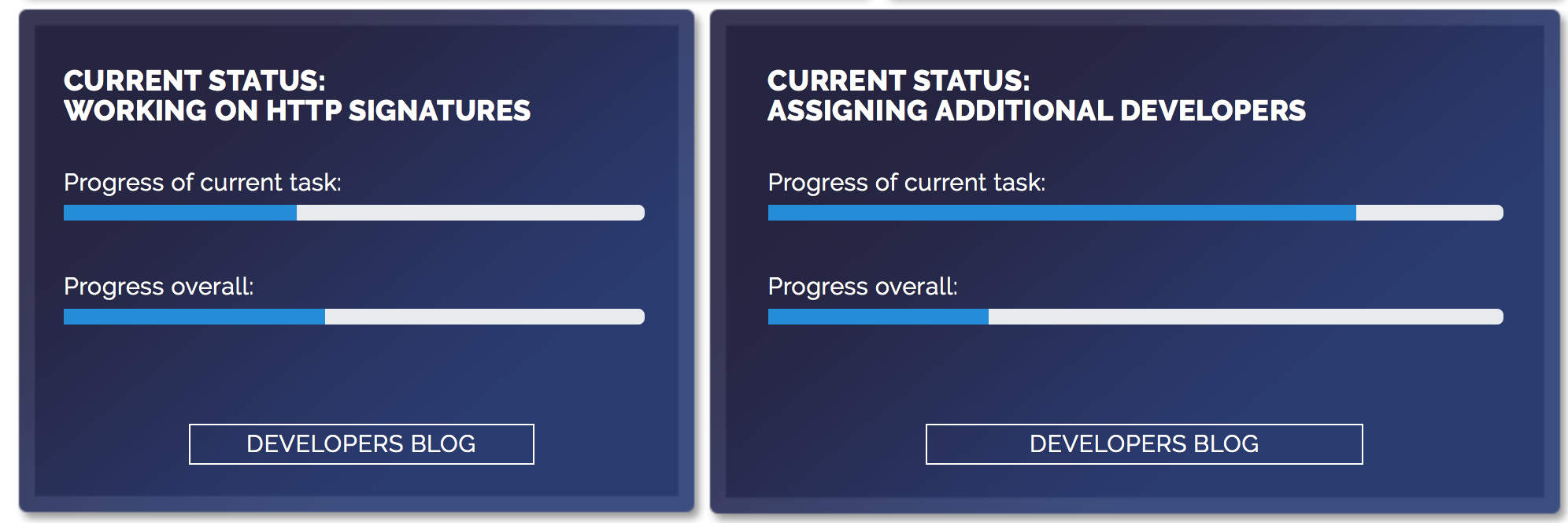 CURRENT STATUS:
WORKING ON HTTP SIGNATURES

Progress of current task:

Progress overall:

DEVELOPERS BLOG

CURRENT STATUS:
ASSIGNING ADDITIONAL DEVELOPERS

Progress of current task:

Progress overall:

DEVELOPERS BLOG