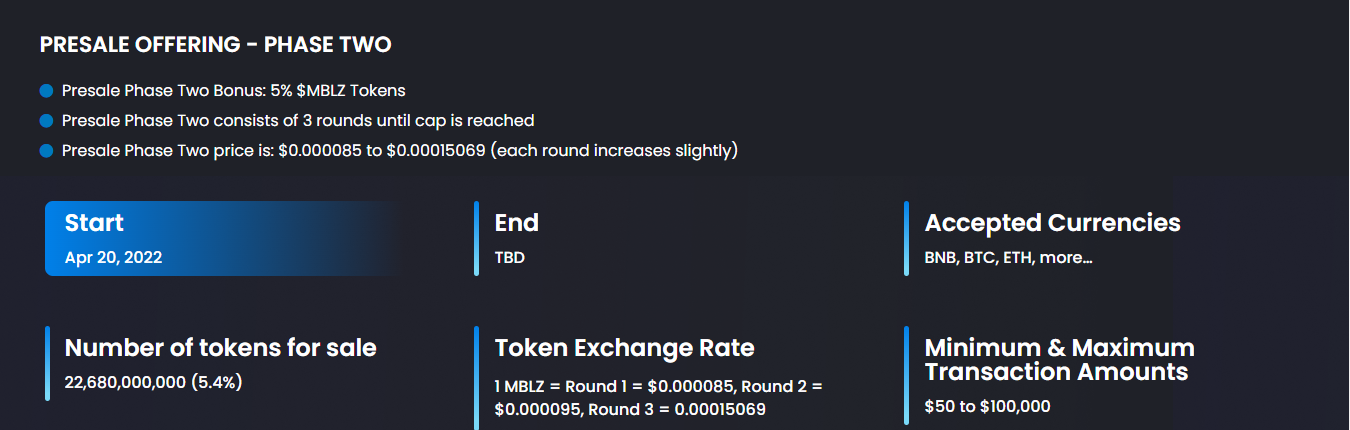 PRESALE OFFERING - PHASE TWO

Presale Phase Two Bonus: 5% $MBLZ Tokens

Presale Phase Two consists of 3 rounds until cap is reached

Presale Phase Two price is: $0.000085 to $0.00015069 (each round increases slightly)

Start
Apr 20, 2022

End
TBD

Accepted Currencies
BNB, BTC, ETH, more...

Number of tokens for sale
22,680,000,000 (5.4%)

Token Exchange Rate
1 MBLZ = Round 1 = $0.000085, Round 2 = $0.000095, Round 3 = 0.00015069

Minimum & Maximum Transaction Amounts
$50 to $100,000