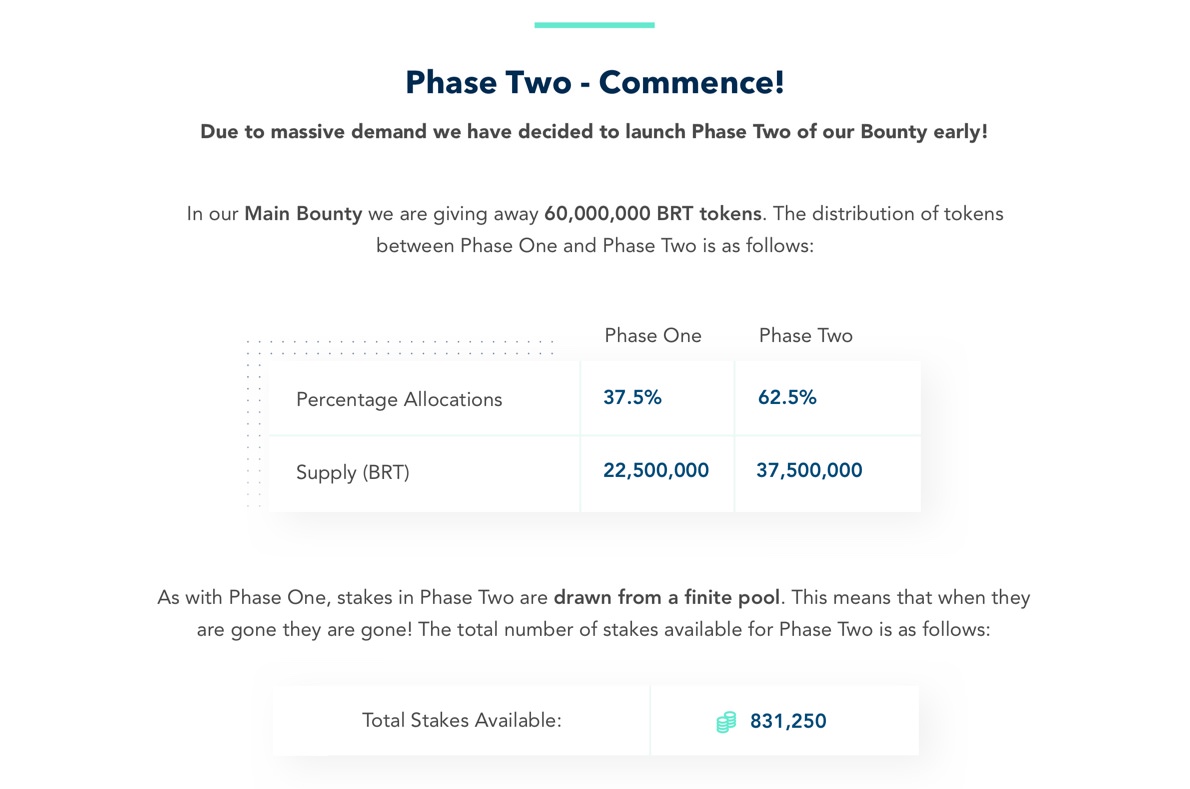 Phase Two - Commence!

Due to massive demand we have decided to launch Phase Two of our Bounty early!

In our Main Bounty we are giving away 60,000,000 BRT tokens. The distribution of tokens between Phase One and Phase Two is as follows:

|  | Phase One | Phase Two |
|---|---|---|
| Percentage Allocations | 37.5% | 62.5% |
| Supply (BRT) | 22,500,000 | 37,500,000 |

As with Phase One, stakes in Phase Two are drawn from a finite pool. This means that when they are gone they are gone! The total number of stakes available for Phase Two is as follows:

Total Stakes Available: 831,250