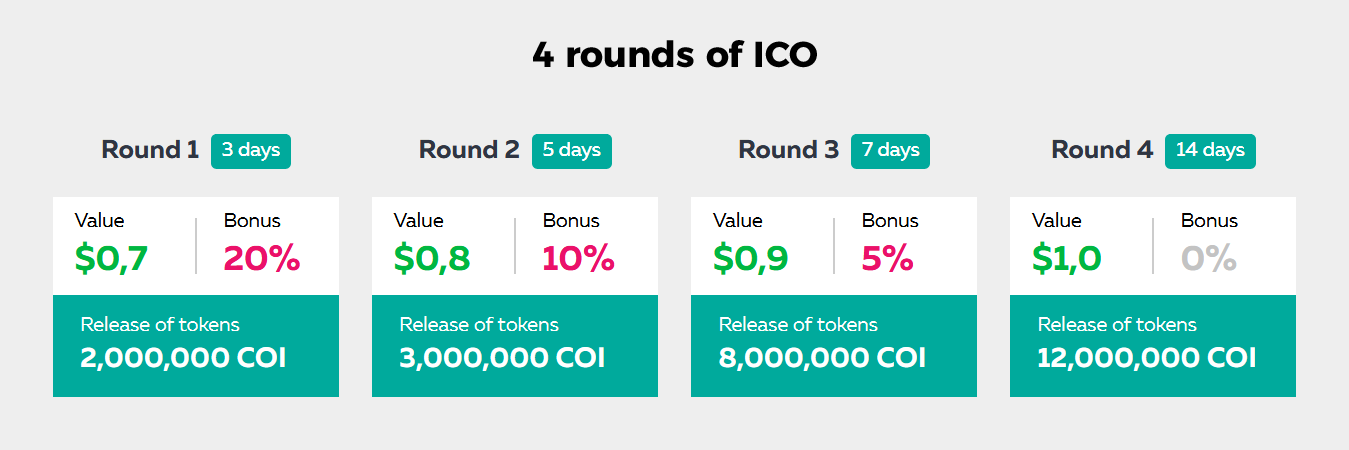 4 rounds of ICO

Round 1 3 days

Value
\$0,7

Bonus
20%

Release of tokens
2,000,000 COI

Round 2 5 days

Value
\$0,8

Bonus
10%

Release of tokens
3,000,000 COI

Round 3 7 days

Value
\$0,9

Bonus
5%

Release of tokens
8,000,000 COI

Round 4 14 days

Value
\$1,0

Bonus
0%

Release of tokens
12,000,000 COI