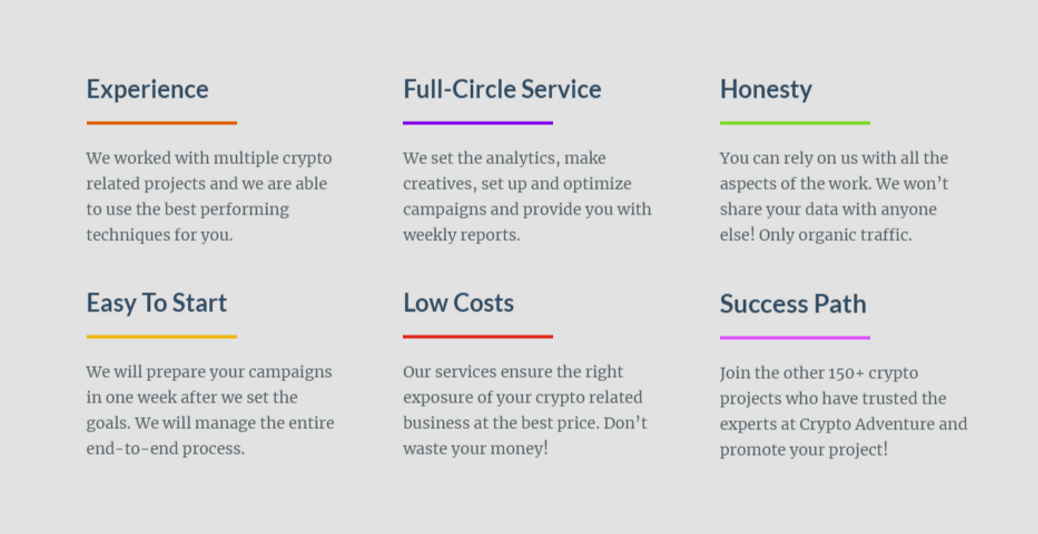 Experience

We worked with multiple crypto related projects and we are able to use the best performing techniques for you.

Full-Circle Service

We set the analytics, make creatives, set up and optimize campaigns and provide you with weekly reports.

Honesty

You can rely on us with all the aspects of the work. We won't share your data with anyone else! Only organic traffic.

Easy To Start

We will prepare your campaigns in one week after we set the goals. We will manage the entire end-to-end process.

Low Costs

Our services ensure the right exposure of your crypto related business at the best price. Don't waste your money!

Success Path

Join the other 150+ crypto projects who have trusted the experts at Crypto Adventure and promote your project!