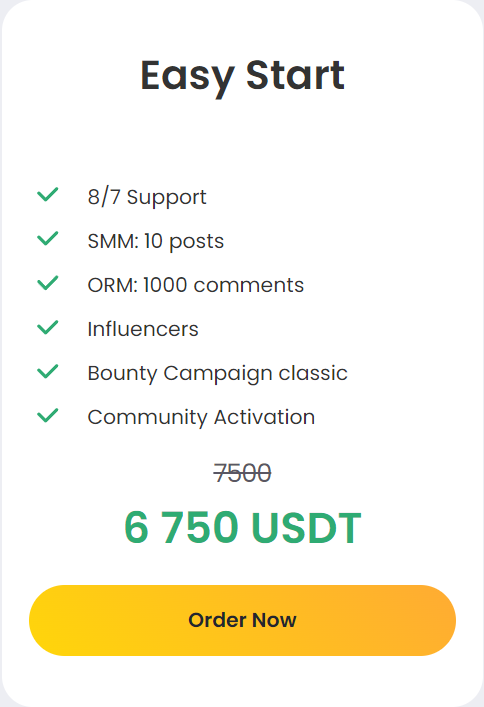 Easy Start

8/7 Support
SMM: 10 posts
ORM: 1000 comments
Influencers
Bounty Campaign classic
Community Activation

7500

6 750 USDT

Order Now