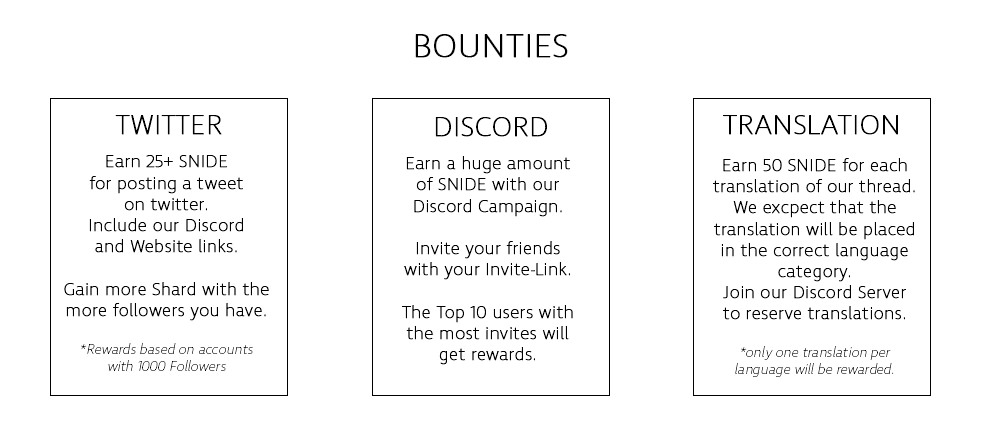 BOUNTIES

TWITTER

Earn 25+ SNIDE for posting a tweet on twitter. Include our Discord and Website links.

Gain more Shard with the more followers you have.

*Rewards based on accounts with 1000 Followers

DISCORD

Earn a huge amount of SNIDE with our Discord Campaign.

Invite your friends with your Invite-Link.

The Top 10 users with the most invites will get rewards.

TRANSLATION

Earn 50 SNIDE for each translation of our thread. We excpect that the translation will be placed in the correct language category. Join our Discord Server to reserve translations.

*only one translation per language will be rewarded.